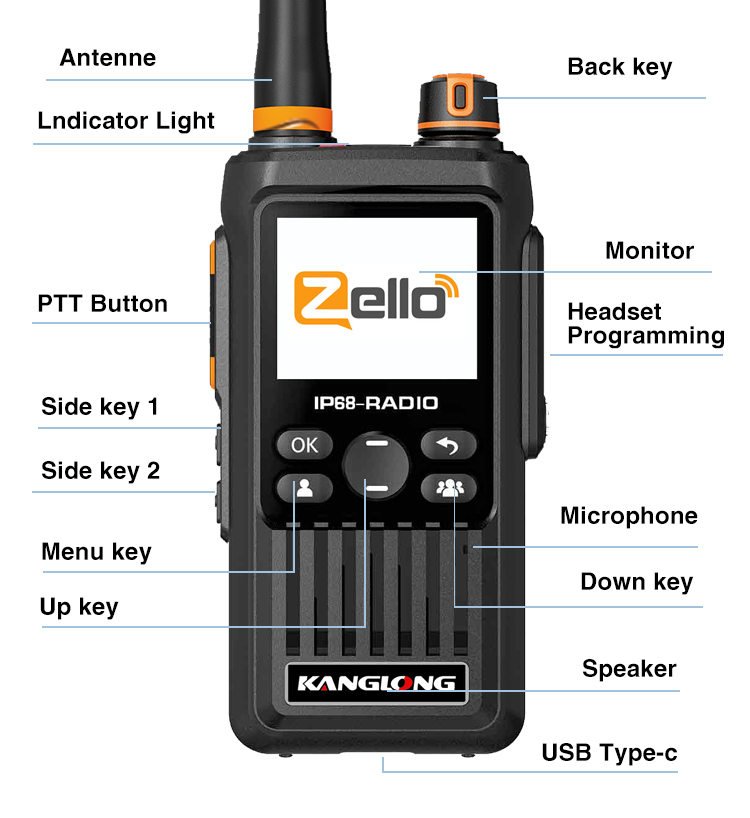 Antenne
Lndicator Light
PTT Button
Side key 1
Side key 2
Menu key
Up key

Back key
Monitor
Headset Programming
Microphone
Down key
Speaker
USB Type-c

Zello
IP68-RADIO
OK
KANGLONG